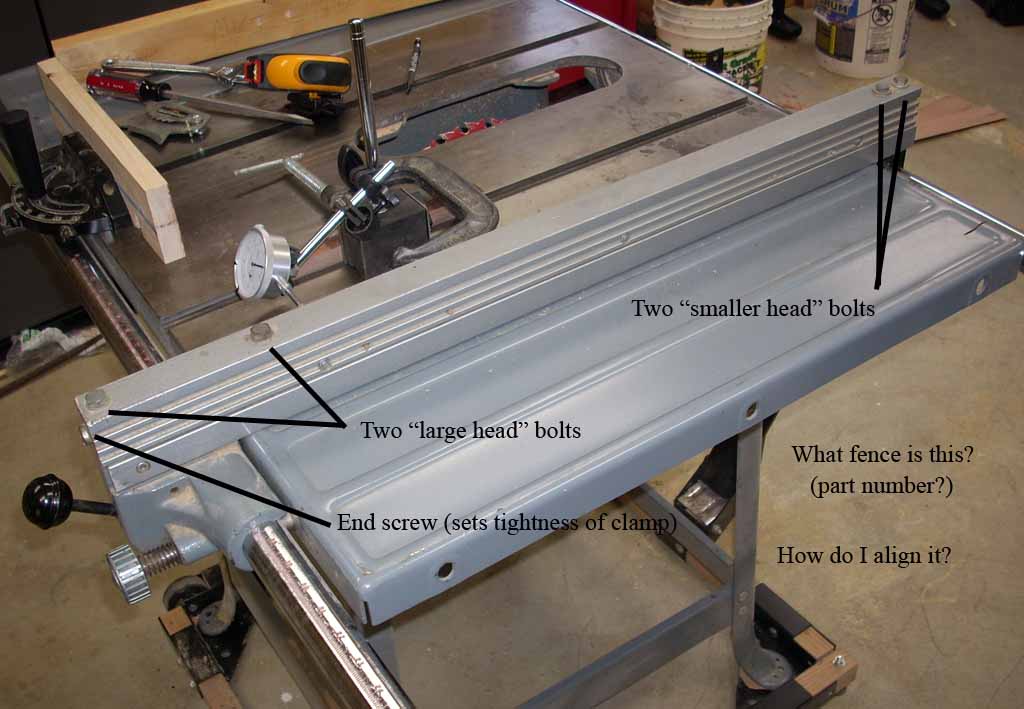 Two “smaller head” bolts

Two “large head” bolts

End screw (sets tightness of clamp)

What fence is this?
(part number?)

How do I align it?